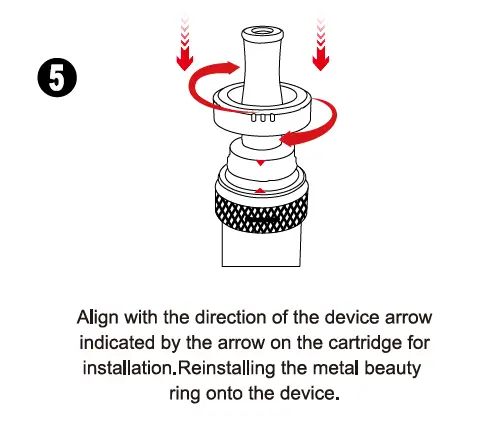 5

Align with the direction of the device arrow indicated by the arrow on the cartridge for installation.Reinstalling the metal beauty ring onto the device.